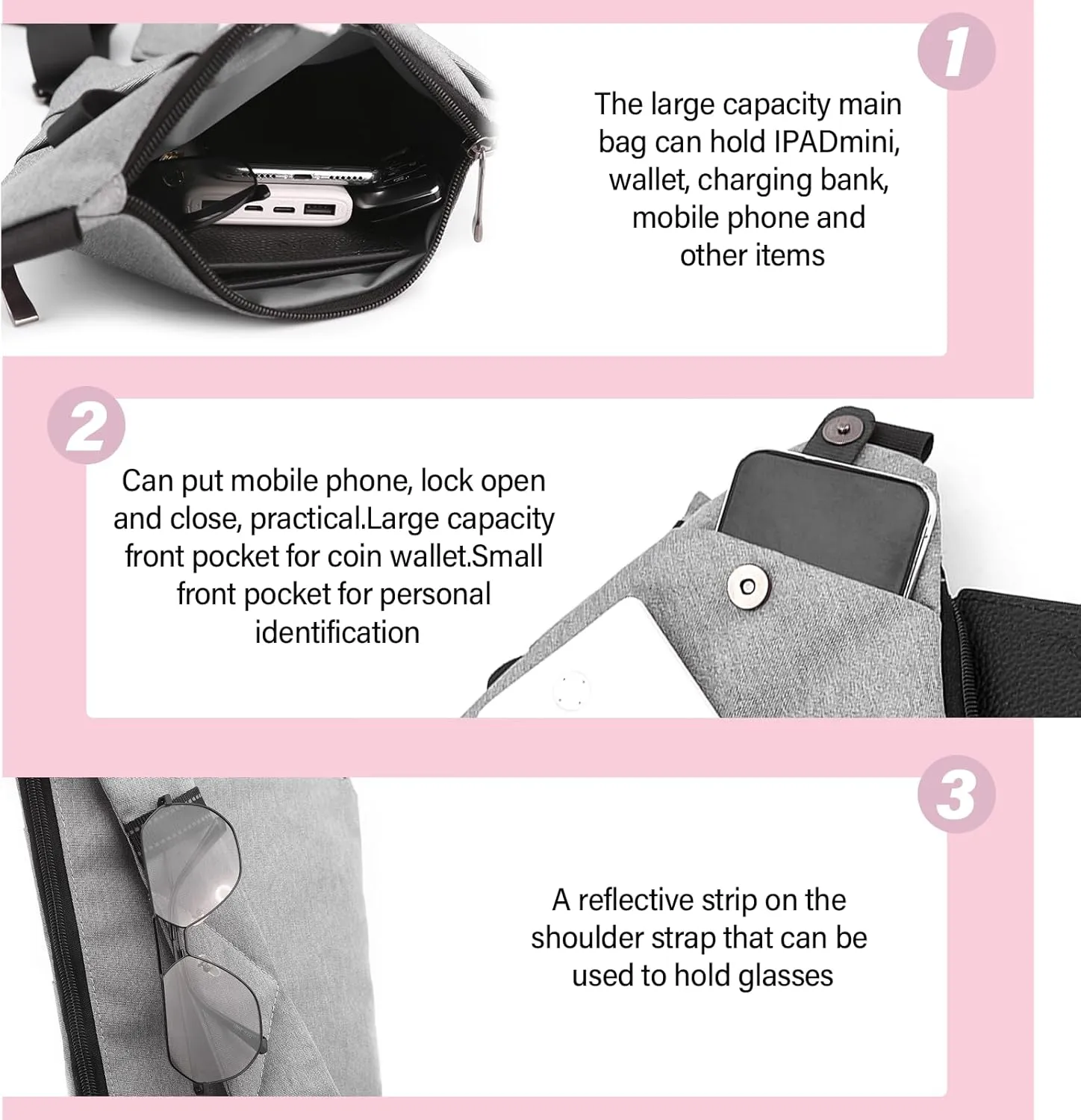 1

The large capacity main bag can hold IPADmini, wallet, charging bank, mobile phone and other items

2

Can put mobile phone, lock open and close, practical.Large capacity front pocket for coin wallet.Small front pocket for personal identification

3

A reflective strip on the shoulder strap that can be used to hold glasses