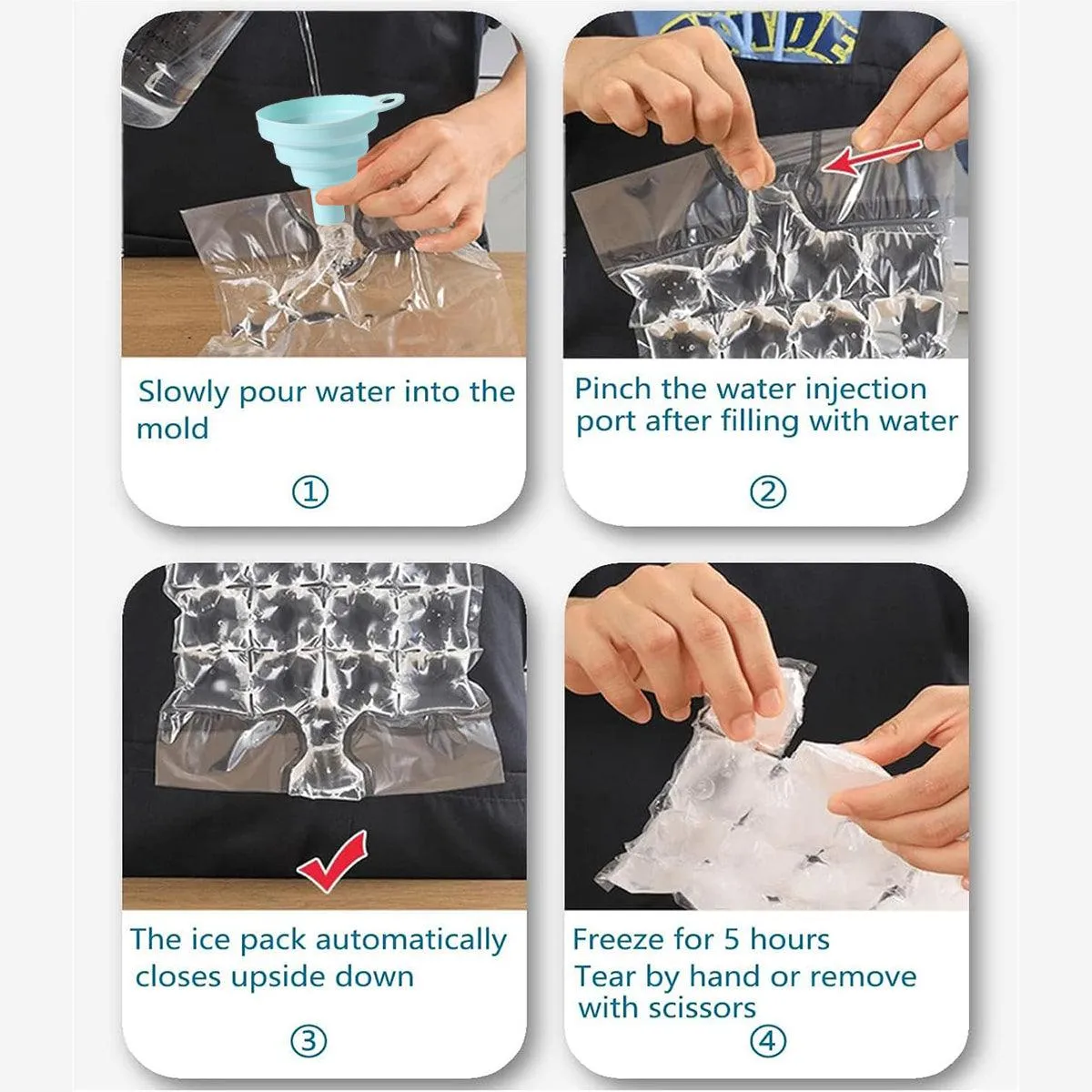 Slowly pour water into the mold

①

Pinch the water injection port after filling with water

②

The ice pack automatically closes upside down

③

Freeze for 5 hours
Tear by hand or remove with scissors

④