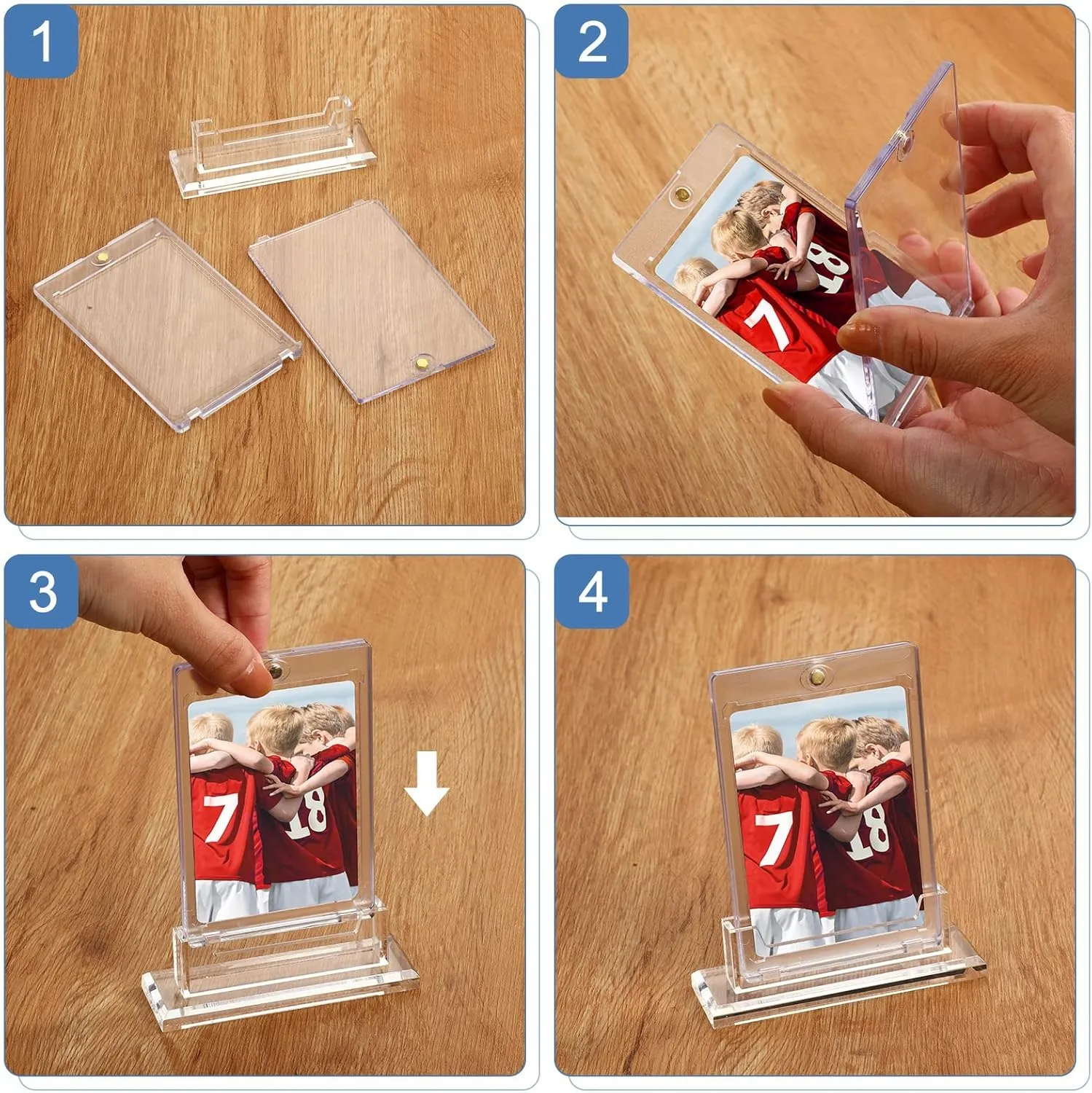 1

2

7 18

3

7 18

4

7 18